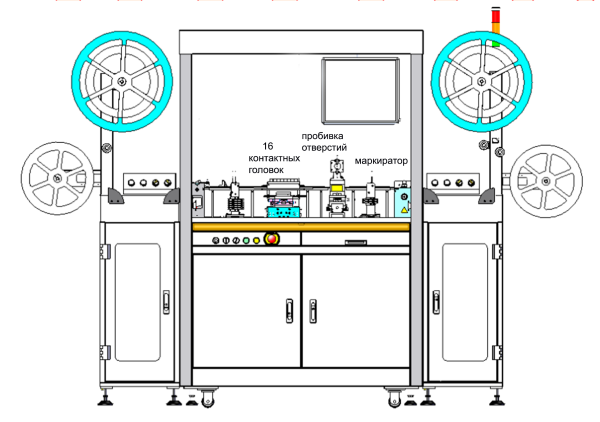 16 контактных головок

пробивка отверстий

маркиратор